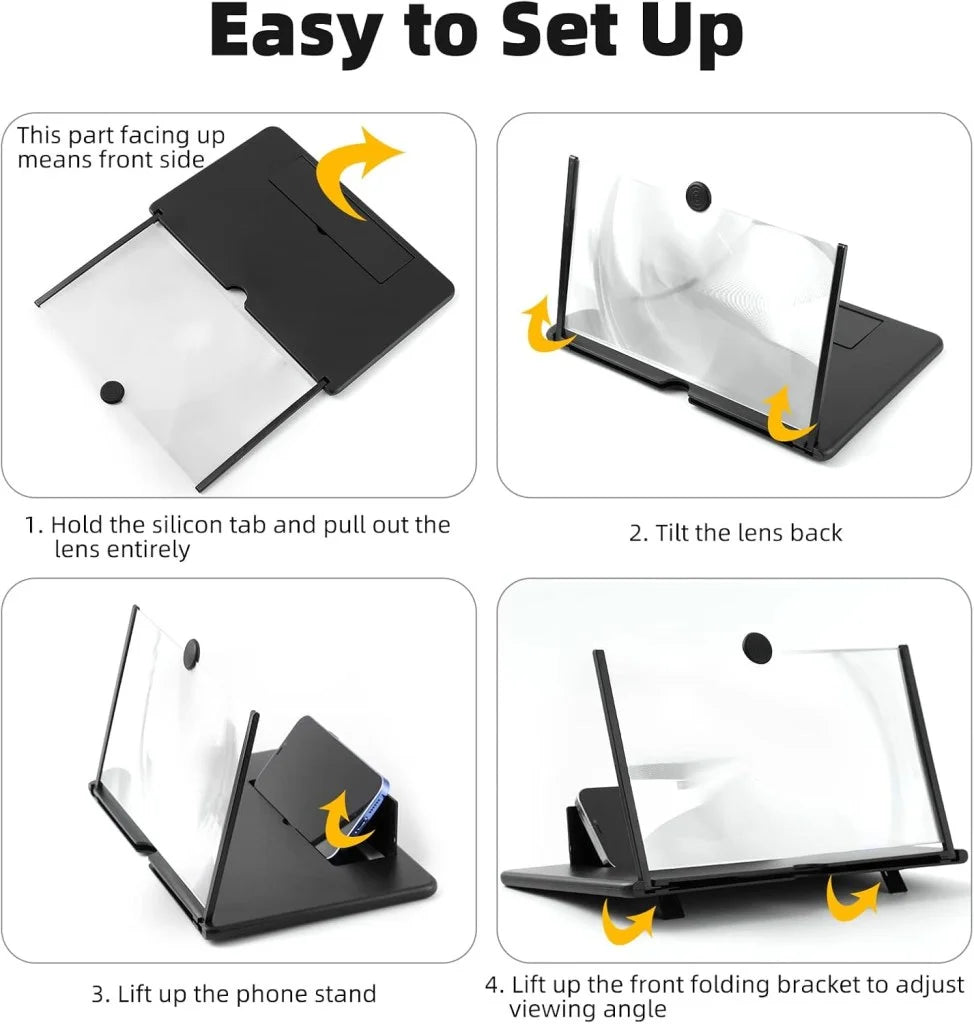 Easy to Set Up

This part facing up means front side

1. Hold the silicon tab and pull out the lens entirely

2. Tilt the lens back

3. Lift up the phone stand

4. Lift up the front folding bracket to adjust viewing angle